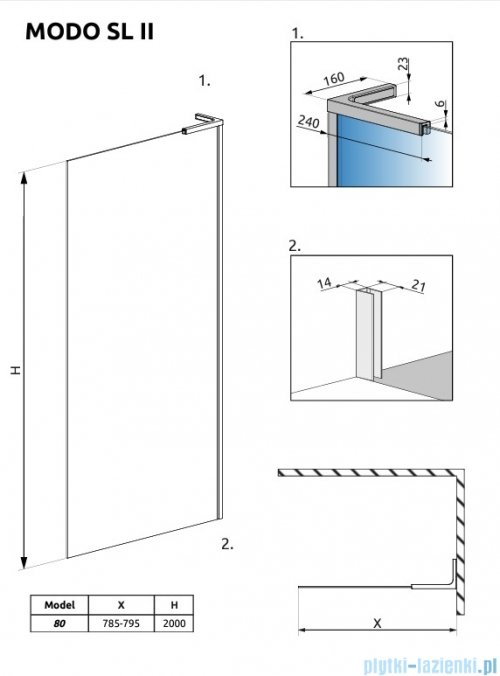 MODO SL II

1.

H

2.

| Model | X | H |
|---|---|---|
| 80 | 785-795 | 2000 |

1.

160

23

6

240

2.

14

21

X

plytki-lazienki.pl