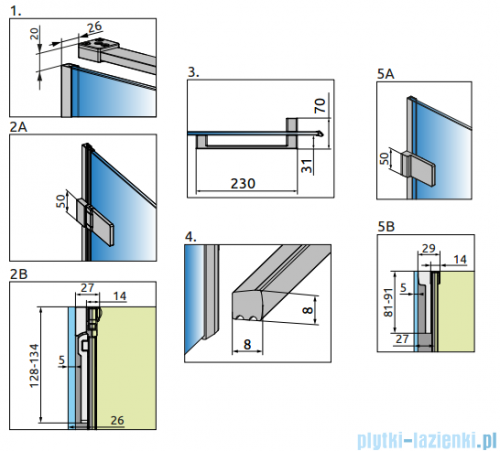 1.

20

26

2A

50

2B

27

14

128-134

5

26

3.

70

31

230

4.

8

8

5A

50

5B

29

14

81-91

5

27

plytki-lazienki.pl