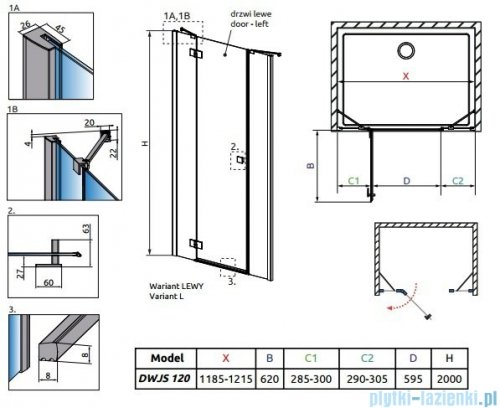 1A

26

45

1B

20

4

22

2.

63

27

60

3.

8

8

1A, 1B

drzwi lewe
door - left

H

2.

3.

Wariant LEWY
Variant L

X

B

C1

D

C2

| Model | X | B | C1 | C2 | D | H |
|---|---|---|---|---|---|---|
| DWJS 120 | 1185-1215 | 620 | 285-300 | 290-305 | 595 | 2000 |

plytki-lazienki.pl