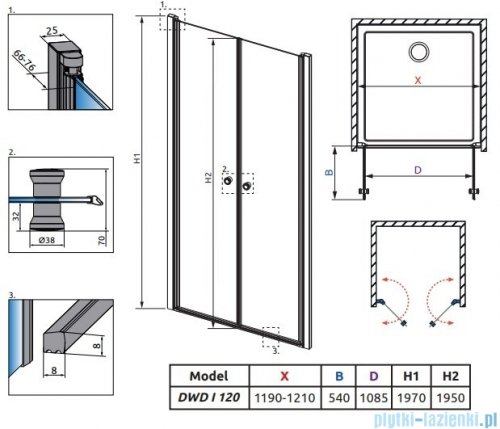 1.

25

66-76

2.

32

Ø38

70

3.

8

8

1.

H1

H2

2.

3.

X

B

D

| Model | X | B | D | H1 | H2 |
|---|---|---|---|---|---|
| DWD I 120 | 1190-1210 | 540 | 1085 | 1970 | 1950 |

plytki-lazienki.pl