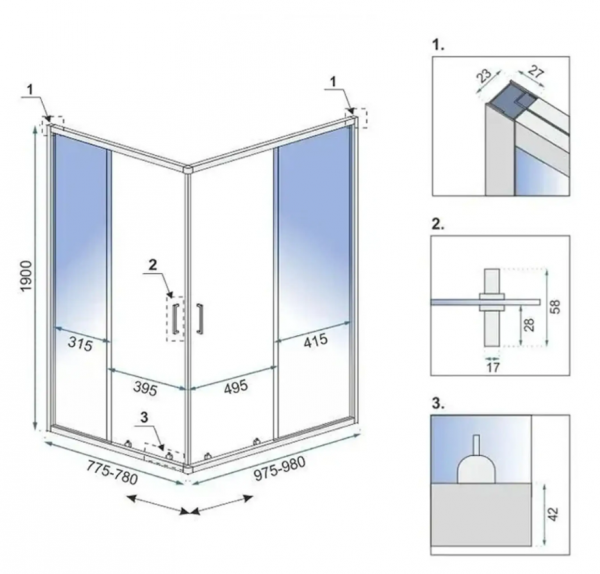 1
1
1900
2
315
415
395
495
3
775-780
975-980

1.
23
27

2.
58
28
17

3.
42