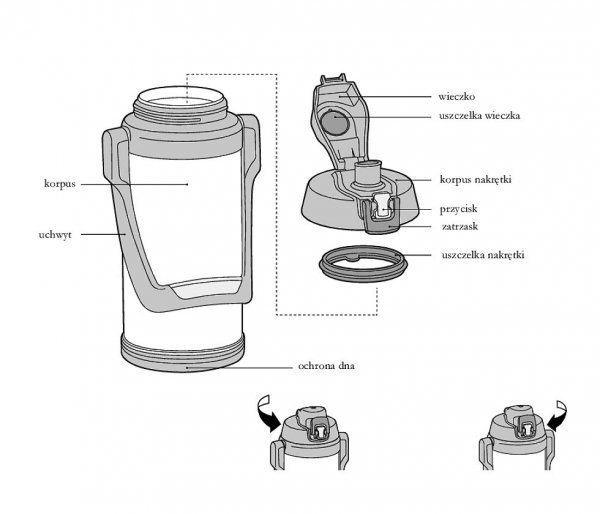 korpus

uchwyt

wieczko

uszczelka wieczka

korpus nakrętki

przycisk

zatrzask

uszczelka nakrętki

ochrona dna