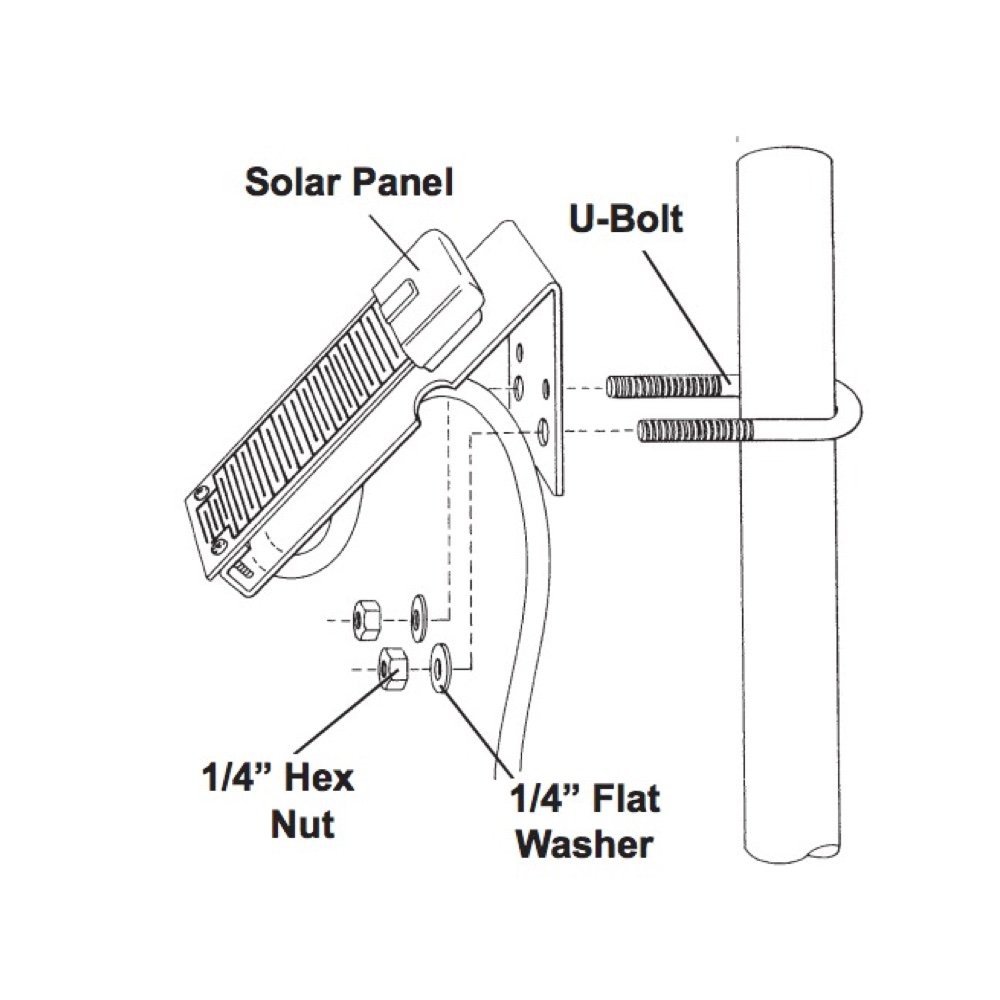 Solar Panel

U-Bolt

1/4” Hex Nut

1/4” Flat Washer