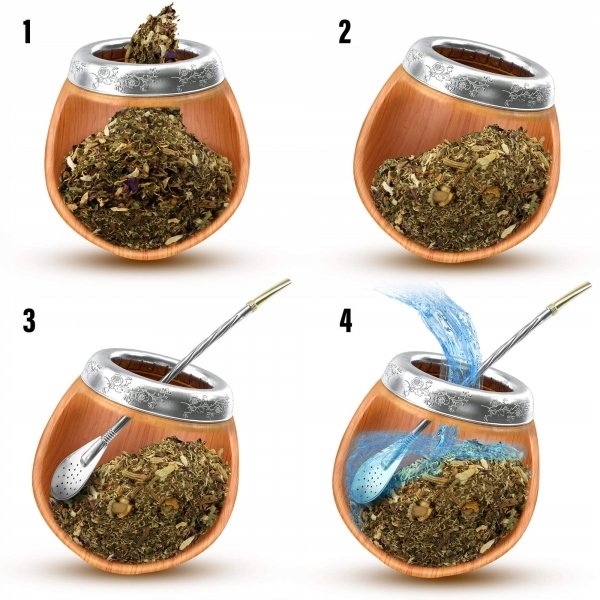 1

2

3

4