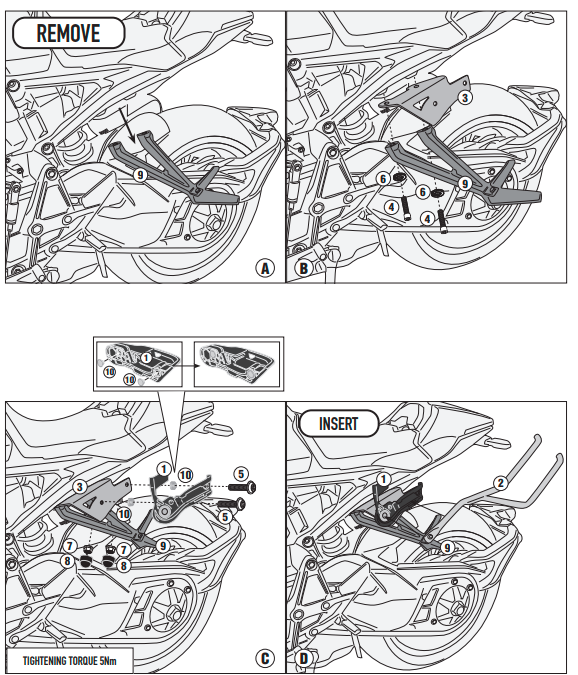 REMOVE

9

A

3

6

6

9

4

4

B

1

10

10

3

1

10

5

10

5

7

7

9

8

8

TIGHTENING TORQUE 5Nm

C

INSERT

1

2

9

D