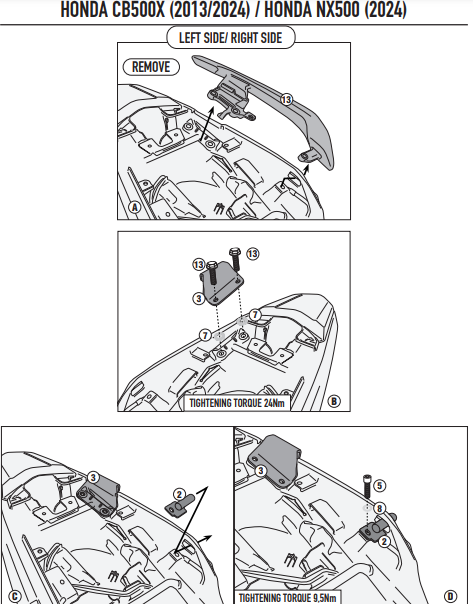 HONDA CB500X (2013/2024) / HONDA NX500 (2024)

LEFT SIDE/ RIGHT SIDE

REMOVE

13

A

13

13

3

7

7

TIGHTENING TORQUE 24Nm

B

3

2

C

3

5

8

2

TIGHTENING TORQUE 9,5Nm

D