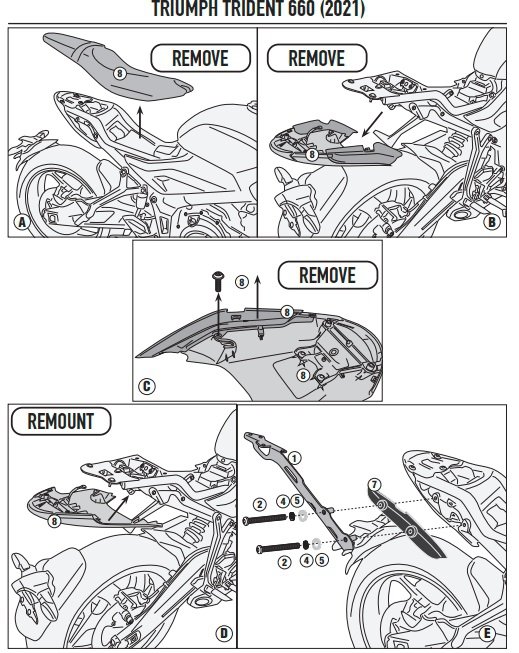 TRIUMPH TRIDENT 660 (2021)

REMOVE
8
A

REMOVE
8
B

REMOVE
8
8
8
C

REMOUNT
8
D

1
7
2
4
5
2
4
5
E