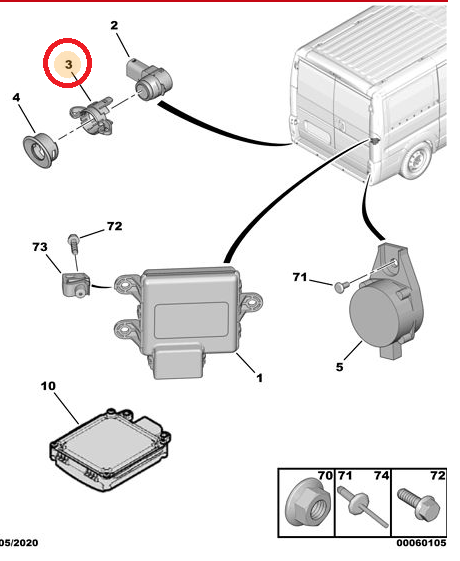 2
3
4
72
73
71
1
5
10
70
71
74
72
05/2020
00060105