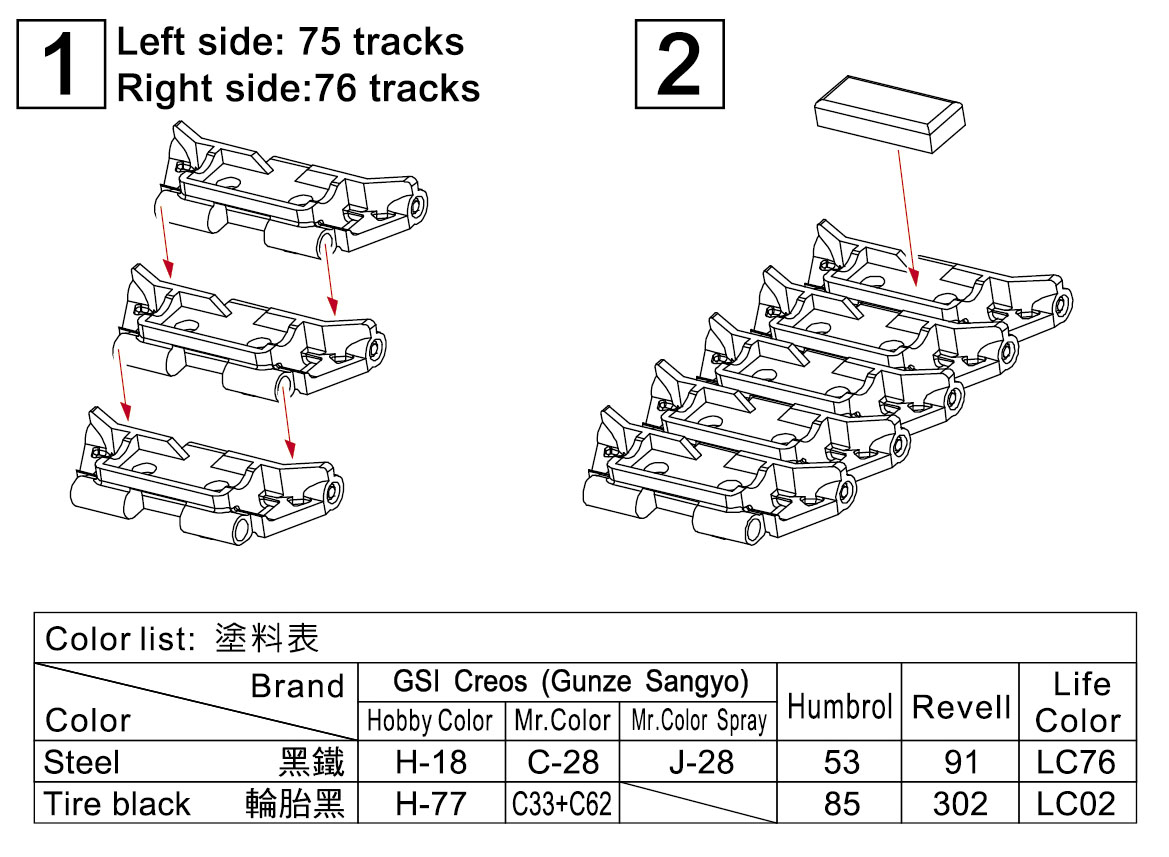 1 Left side: 75 tracks
Right side:76 tracks

2

Color list: 塗料表

| Brand / Color | GSI Creos (Gunze Sangyo) Hobby Color | GSI Creos (Gunze Sangyo) Mr.Color | GSI Creos (Gunze Sangyo) Mr.Color Spray | Humbrol | Revell | Life Color |
|---|---|---|---|---|---|---|
| Steel 黑鐵 | H-18 | C-28 | J-28 | 53 | 91 | LC76 |
| Tire black 輪胎黑 | H-77 | C33+C62 | | 85 | 302 | LC02 |