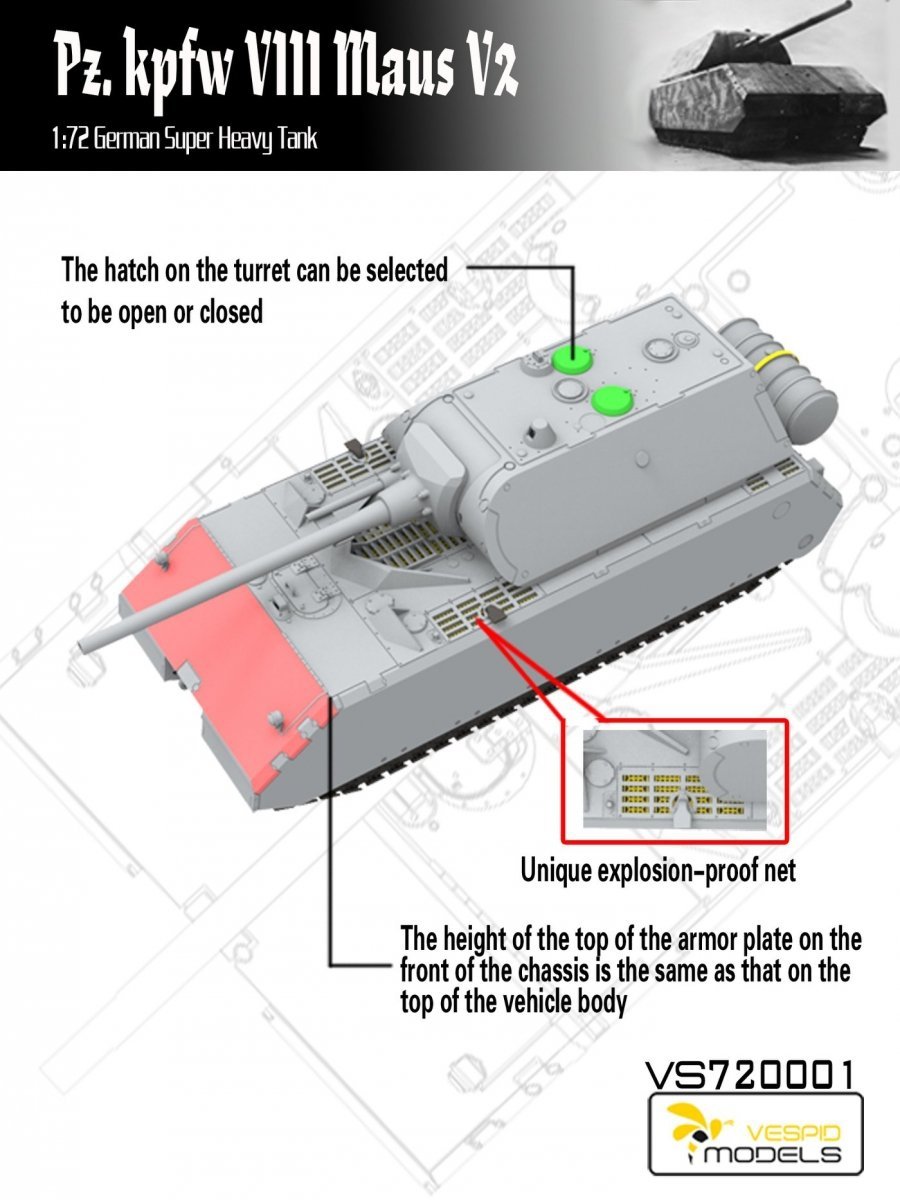 Pz. kpfw VIII Maus V2

1:72 German Super Heavy Tank

The hatch on the turret can be selected to be open or closed

Unique explosion-proof net

The height of the top of the armor plate on the front of the chassis is the same as that on the top of the vehicle body

VS720001

VESPID MODELS