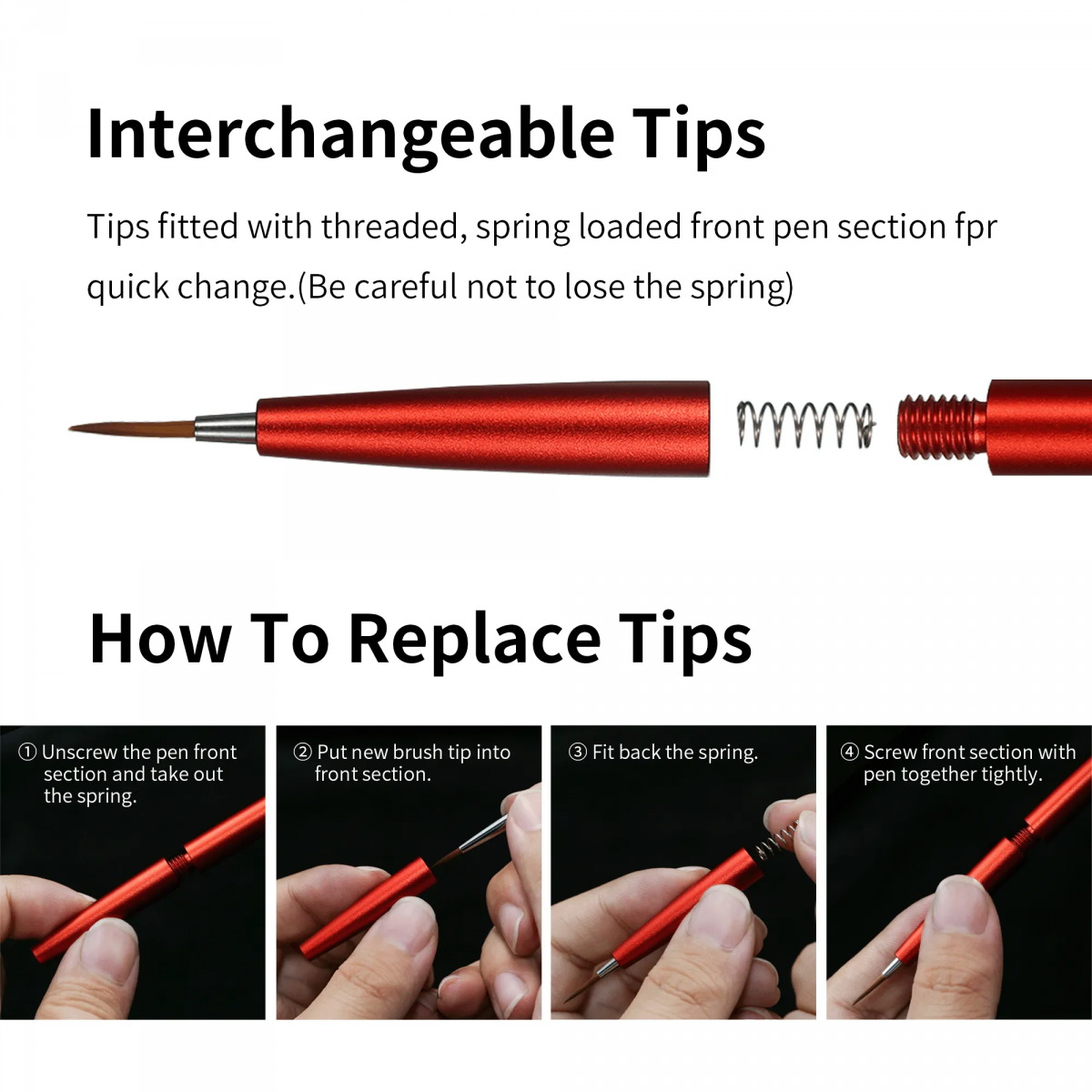 Interchangeable Tips

Tips fitted with threaded, spring loaded front pen section fpr quick change.(Be careful not to lose the spring)

How To Replace Tips

① Unscrew the pen front section and take out the spring.

② Put new brush tip into front section.

③ Fit back the spring.

④ Screw front section with pen together tightly.