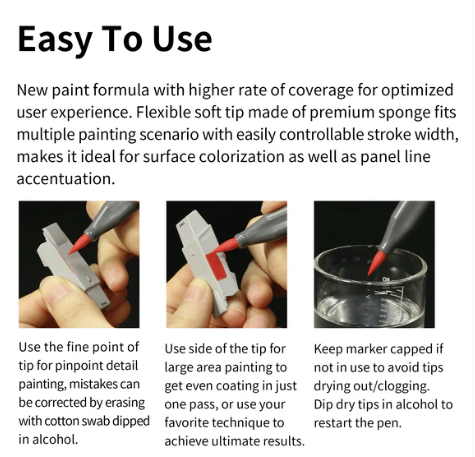 Easy To Use

New paint formula with higher rate of coverage for optimized user experience. Flexible soft tip made of premium sponge fits multiple painting scenario with easily controllable stroke width, makes it ideal for surface colorization as well as panel line accentuation.

Use the fine point of tip for pinpoint detail painting, mistakes can be corrected by erasing with cotton swab dipped in alcohol.

Use side of the tip for large area painting to get even coating in just one pass, or use your favorite technique to achieve ultimate results.

Keep marker capped if not in use to avoid tips drying out/clogging. Dip dry tips in alcohol to restart the pen.