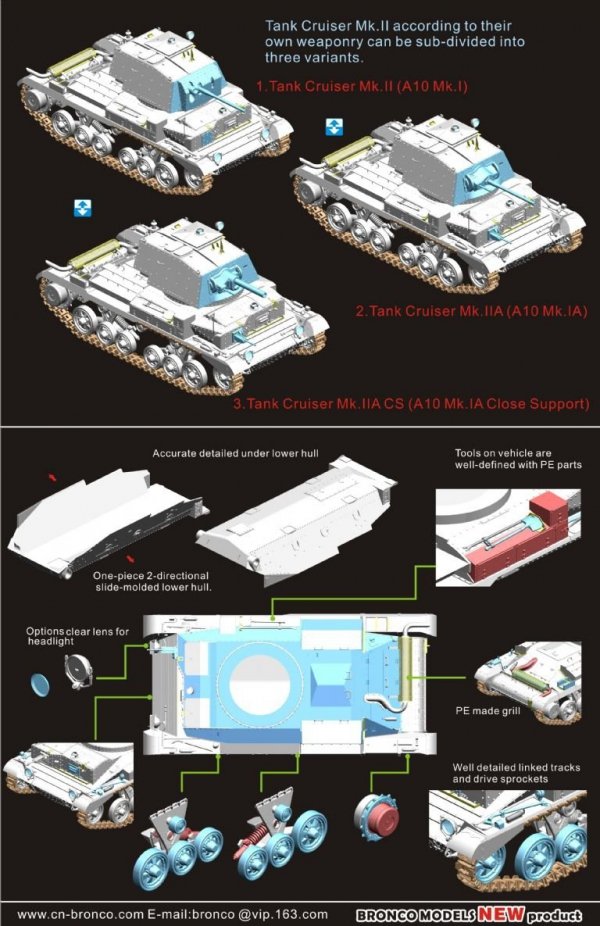 Tank Cruiser Mk.II according to their own weaponry can be sub-divided into three variants.

1.Tank Cruiser Mk.II (A10 Mk.I)

2.Tank Cruiser Mk.IIA (A10 Mk.IA)

3.Tank Cruiser Mk.IIA CS (A10 Mk.IA Close Support)

Accurate detailed under lower hull

Tools on vehicle are well-defined with PE parts

One-piece 2-directional slide-molded lower hull.

Options clear lens for headlight

PE made grill

Well detailed linked tracks and drive sprockets

www.cn-bronco.com E-mail:bronco @vip.163.com

BRONCO MODELS NEW product