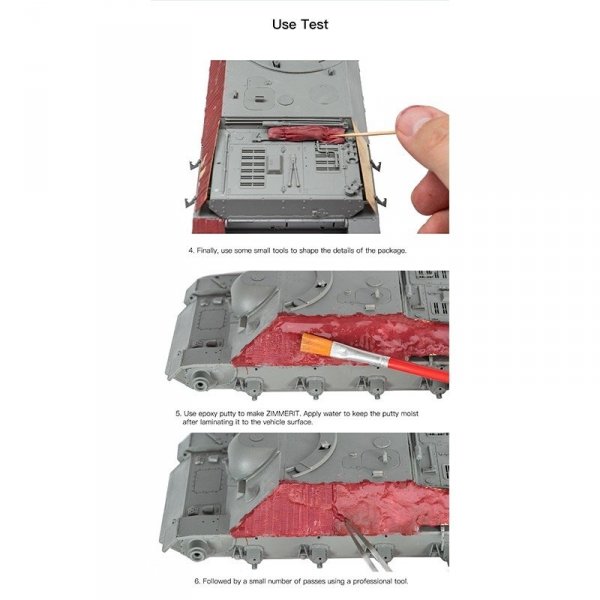 Use Test

4. Finally, use some small tools to shape the details of the package.

5. Use epoxy putty to make ZIMMERIT. Apply water to keep the putty moist after laminating it to the vehicle surface.

6. Followed by a small number of passes using a professional tool.