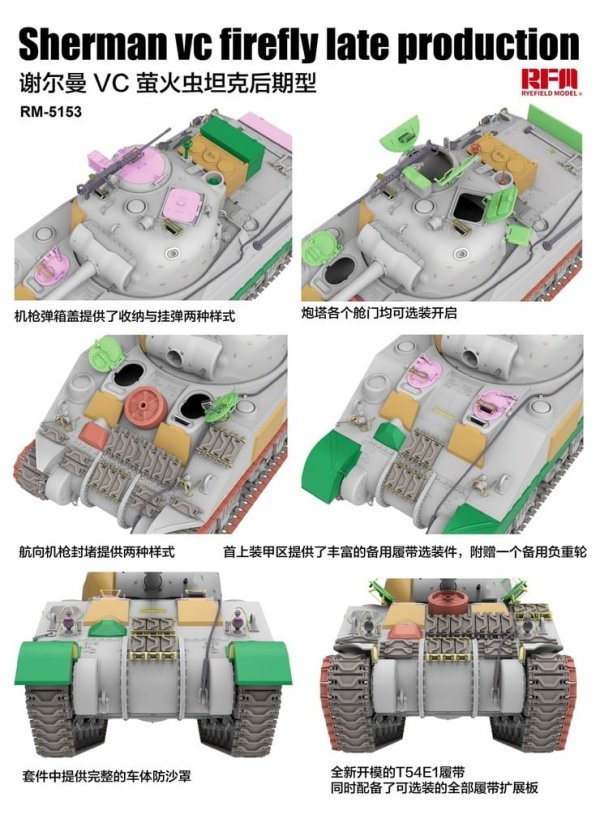 Sherman vc firefly late production
谢尔曼 VC 萤火虫坦克后期型
RFM
RYEFIELD MODEL
RM-5153

机枪弹箱盖提供了收纳与挂弹两种样式

炮塔各个舱门均可选装开启

航向机枪封堵提供两种样式

首上装甲区提供了丰富的备用履带选装件，附赠一个备用负重轮

套件中提供完整的车体防沙罩

全新开模的T54E1履带
同时配备了可选装的全部履带扩展板