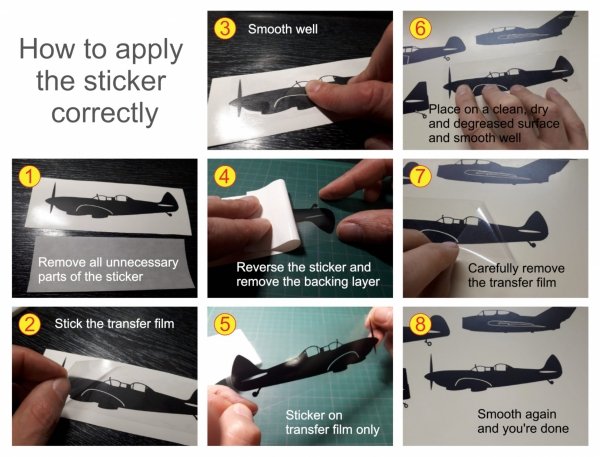 How to apply the sticker correctly

1 Remove all unnecessary parts of the sticker

2 Stick the transfer film

3 Smooth well

4 Reverse the sticker and remove the backing layer

5 Sticker on transfer film only

6 Place on a clean, dry and degreased surface and smooth well

7 Carefully remove the transfer film

8 Smooth again and you're done