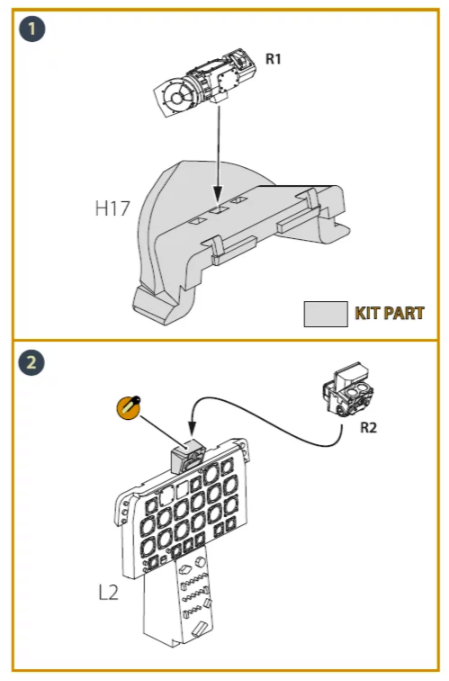 1

R1

H17

KIT PART

2

R2

L2