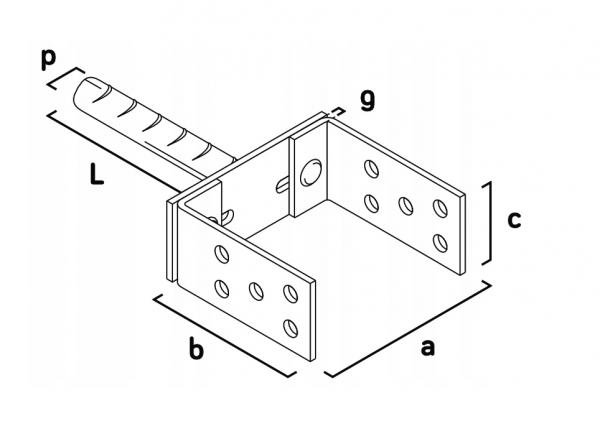 p
g
L
c
b
a