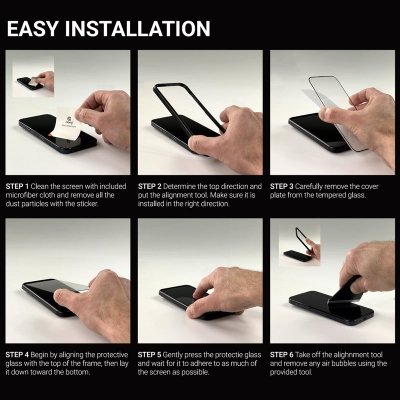 EASY INSTALLATION

STEP 1 Clean the screen with included microfiber cloth and remove all the dust particles with the sticker.

STEP 2 Determine the top direction and put the alignment tool. Make sure it is installed in the right direction.

STEP 3 Carefully remove the cover plate from the tempered glass.

STEP 4 Begin by aligning the protective glass with the top of the frame, then lay it down toward the bottom.

STEP 5 Gently press the protectie glass and wait for it to adhere to as much of the screen as possible.

STEP 6 Take off the alighnment tool and remove any air bubbles using the provided tool.