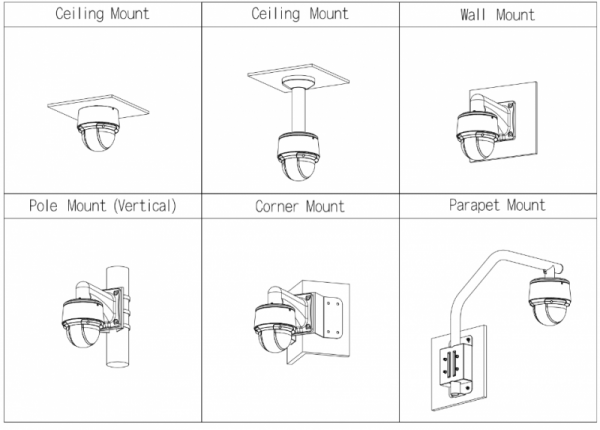 | Ceiling Mount | Ceiling Mount | Wall Mount |
|---|---|---|
| | | |
| Pole Mount (Vertical) | Corner Mount | Parapet Mount |
| | | |