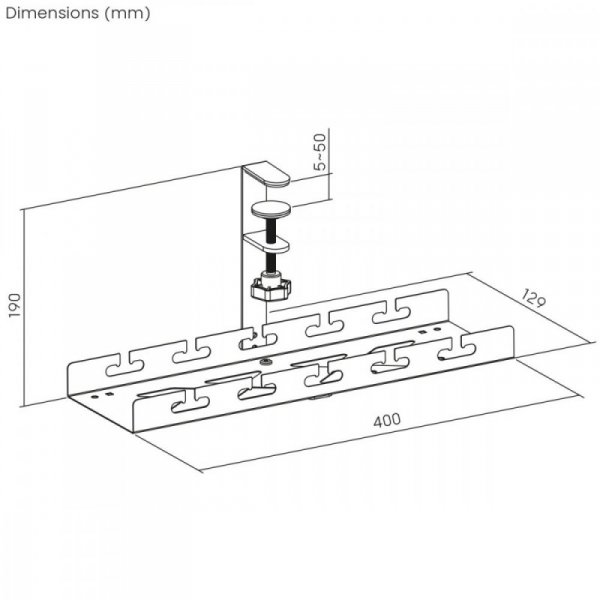 Dimensions (mm)

5~50

190

129

400