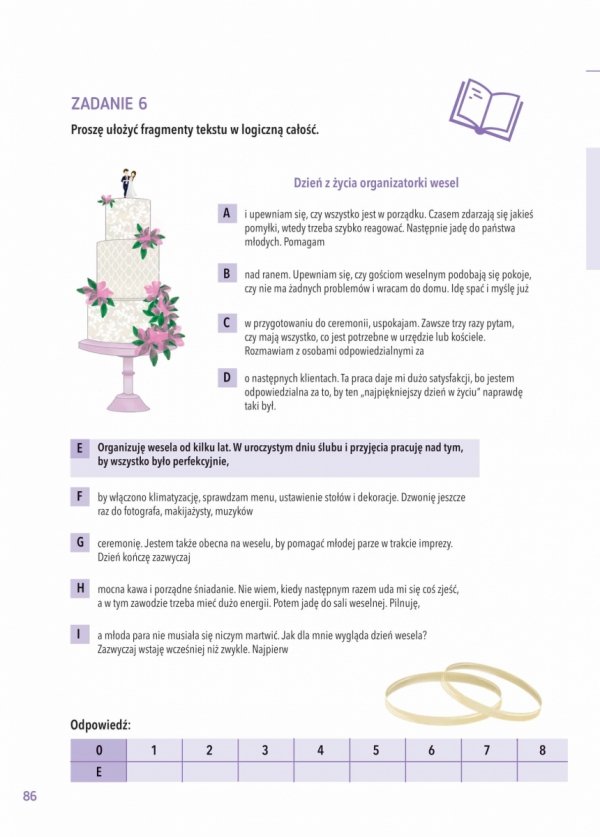 ZADANIE 6

Proszę ułożyć fragmenty tekstu w logiczną całość.

Dzień z życia organizatorki wesel

A i upewniam się, czy wszystko jest w porządku. Czasem zdarzają się jakieś pomyłki, wtedy trzeba szybko reagować. Następnie jadę do państwa młodych. Pomagam

B nad ranem. Upewniam się, czy gościom weselnym podobają się pokoje, czy nie ma żadnych problemów i wracam do domu. Idę spać i myślę już

C w przygotowaniu do ceremonii, uspokajam. Zawsze trzy razy pytam, czy mają wszystko, co jest potrzebne w urzędzie lub kościele. Rozmawiam z osobami odpowiedzialnymi za

D o następnych klientach. Ta praca daje mi dużo satysfakcji, bo jestem odpowiedzialna za to, by ten „najpiękniejszy dzień w życiu" naprawdę taki był.

E Organizuję wesela od kilku lat. W uroczystym dniu ślubu i przyjęcia pracuję nad tym, by wszystko było perfekcyjnie,

F by włączono klimatyzację, sprawdzam menu, ustawienie stołów i dekoracje. Dzwonię jeszcze raz do fotografa, makijażysty, muzyków

G ceremonię. Jestem także obecna na weselu, by pomagać młodej parze w trakcie imprezy. Dzień kończę zazwyczaj

H mocna kawa i porządne śniadanie. Nie wiem, kiedy następnym razem uda mi się coś zjeść, a w tym zawodzie trzeba mieć dużo energii. Potem jadę do sali weselnej. Pilnuję,

I a młoda para nie musiała się niczym martwić. Jak dla mnie wygląda dzień wesela? Zazwyczaj wstaję wcześniej niż zwykle. Najpierw

Odpowiedź:

| 0 | 1 | 2 | 3 | 4 | 5 | 6 | 7 | 8 |
|---|---|---|---|---|---|---|---|---|
| E | | | | | | | | |

86