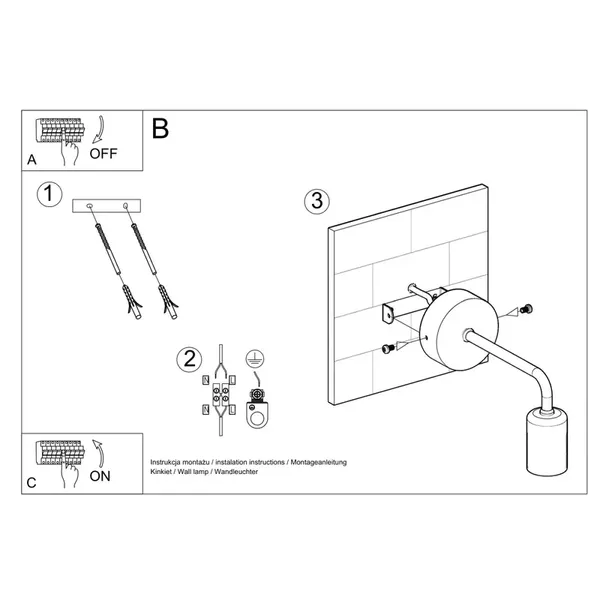 A
OFF

B

1

2
N
L
N
L

3

C
ON

Instrukcja montażu / instalation instructions / Montageanleitung
Kinkiet / Wall lamp / Wandleuchter