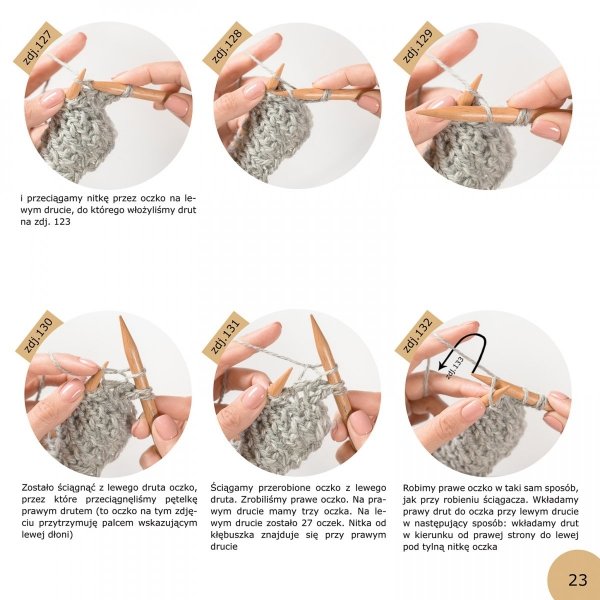 zdj.127

zdj.128

zdj.129

i przeciągamy nitkę przez oczko na lewym drucie, do którego włożyliśmy drut na zdj. 123

zdj.130

zdj.131

zdj.132

zdj.133

Zostało ściągnąć z lewego druta oczko, przez które przeciągnęliśmy pętelkę prawym drutem (to oczko na tym zdjęciu przytrzymuję palcem wskazującym lewej dłoni)

Ściągamy przerobione oczko z lewego druta. Zrobiliśmy prawe oczko. Na prawym drucie mamy trzy oczka. Na lewym drucie zostało 27 oczek. Nitka od kłębuszka znajduje się przy prawym drucie

Robimy prawe oczko w taki sam sposób, jak przy robieniu ściągacza. Wkładamy prawy drut do oczka przy lewym drucie w następujący sposób: wkładamy drut w kierunku od prawej strony do lewej pod tylną nitkę oczka

23