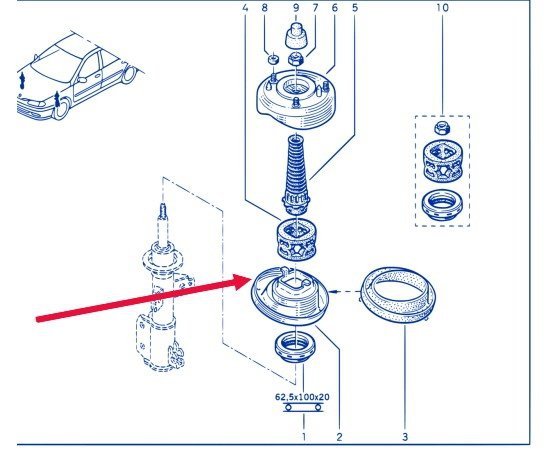 4 8 9 7 6 5

10

62,5x100x20

1 2 3