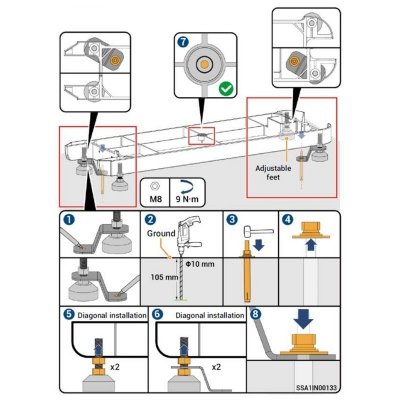 7

Adjustable feet

M8

9 N·m

1

2

Ground

Φ10 mm

105 mm

3

4

5 Diagonal installation

x2

6 Diagonal installation

x2

8

SSA1IN00133