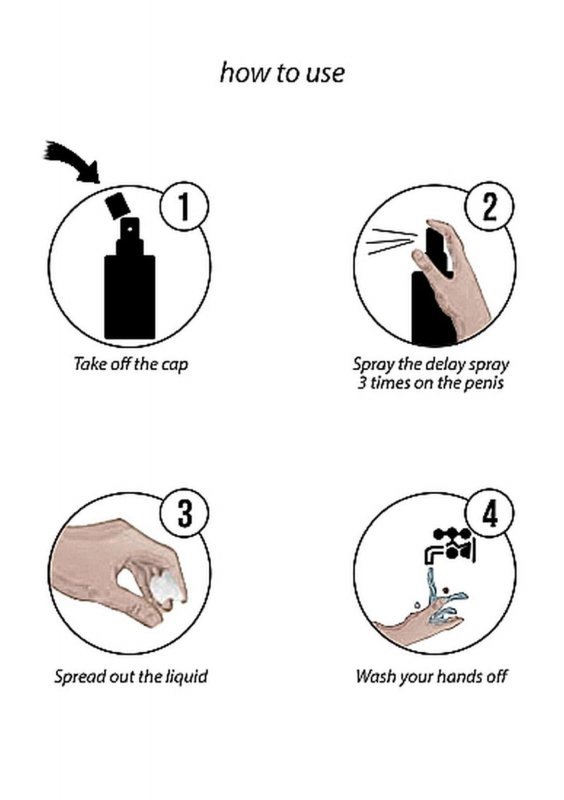 how to use

1

Take off the cap

2

Spray the delay spray 3 times on the penis

3

Spread out the liquid

4

Wash your hands off