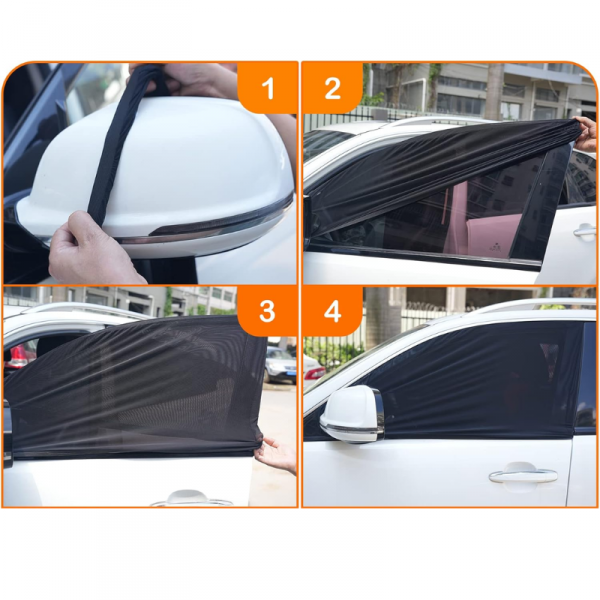 1

2

3

4