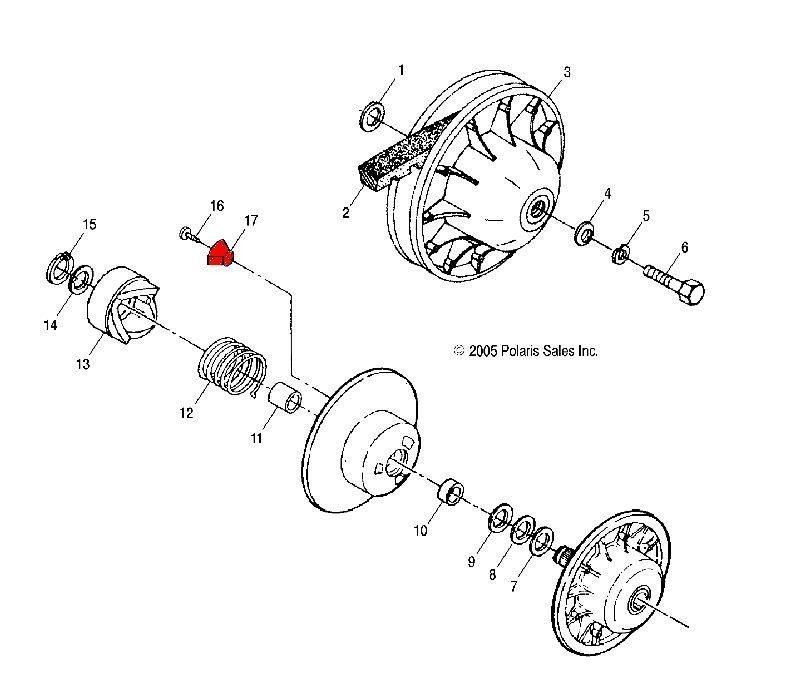 1
3
2
4
5
6
16
17
15
14
13
12
11
© 2005 Polaris Sales Inc.
10
9
8
7