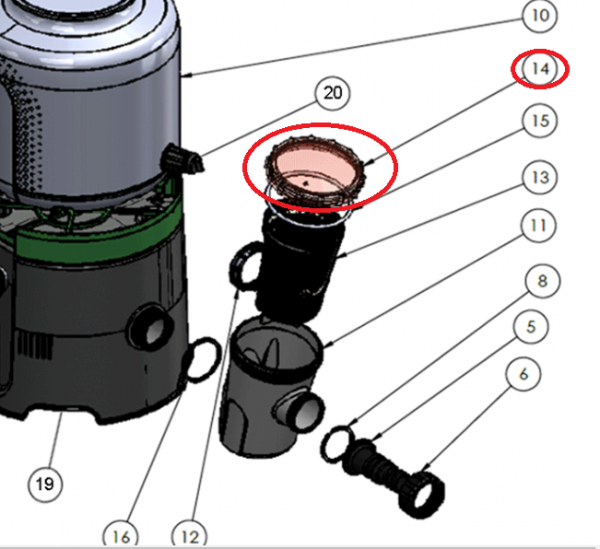 10
14
20
15
13
11
8
5
6
19
16
12